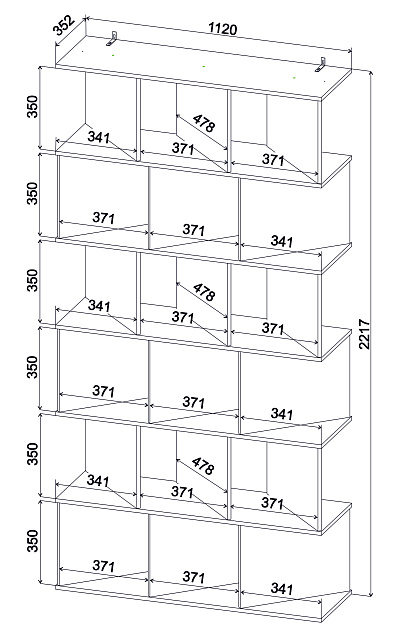 352
1120
350
478
341
371
371
350
371
371
341
350
478
341
371
371
350
371
371
341
350
478
341
371
371
350
371
371
341
2217