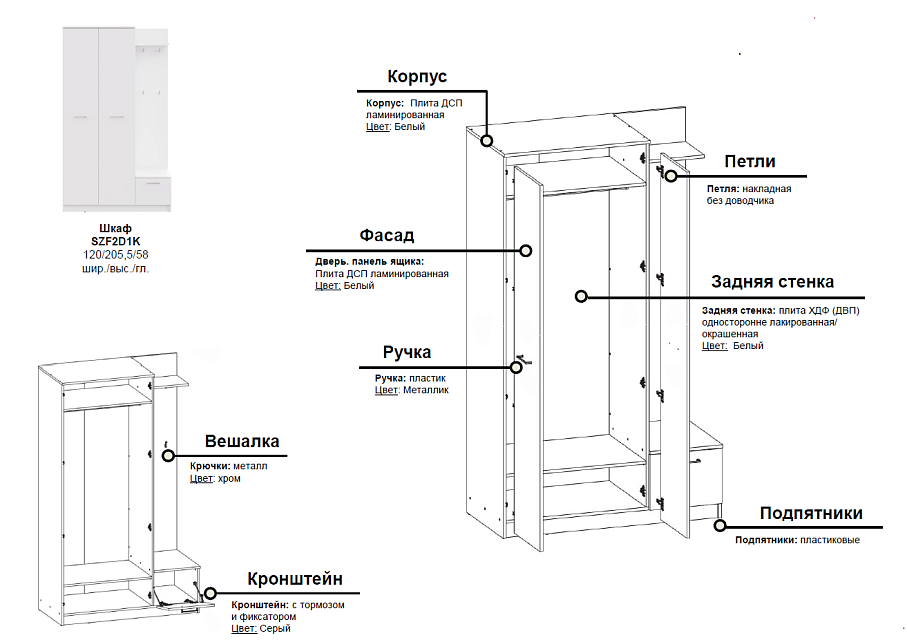 Шкаф
SZF2D1K
120/205,5/58
шир./выс./гл.

Корпус
Корпус: Плита ДСП ламинированная
Цвет: Белый

Петли
Петля: накладная без доводчика

Фасад
Дверь. панель ящика: Плита ДСП ламинированная
Цвет: Белый

Задняя стенка
Задняя стенка: плита ХДФ (ДВП) односторонне лакированная/ окрашенная
Цвет: Белый

Ручка
Ручка: пластик
Цвет: Металлик

Вешалка
Крючки: металл
Цвет: хром

Подпятники
Подпятники: пластиковые

Кронштейн
Кронштейн: с тормозом и фиксатором
Цвет: Серый