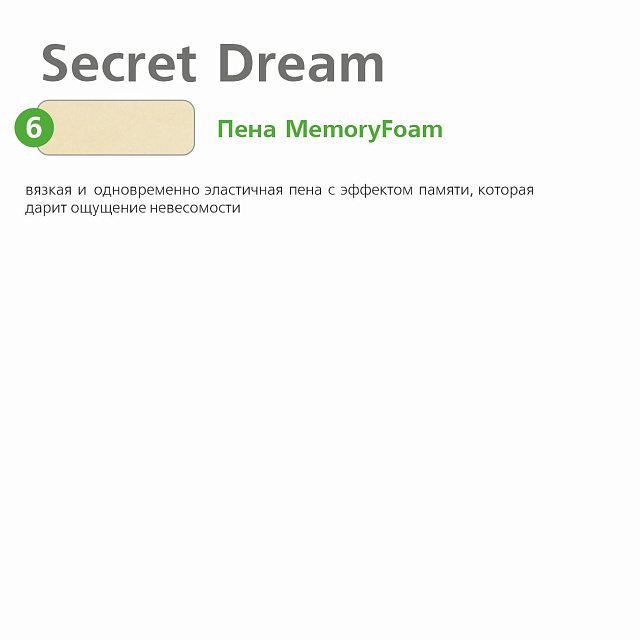 Secret Dream

6

Пена MemoryFoam

вязкая и одновременно эластичная пена с эффектом памяти, которая дарит ощущение невесомости